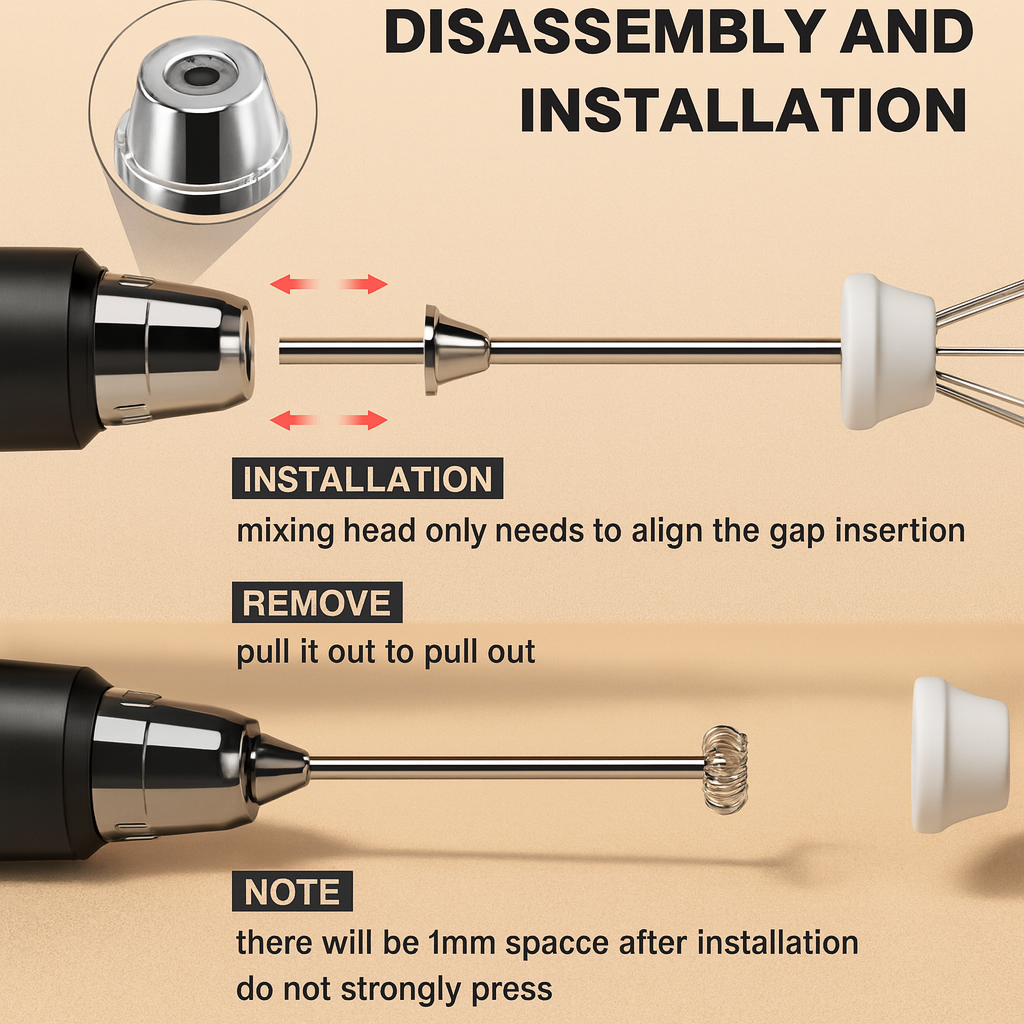 DISASSEMBLY AND INSTALLATION

INSTALLATION
mixing head only needs to align the gap insertion

REMOVE
pull it out to pull out

NOTE
there will be 1mm spacce after installation
do not strongly press